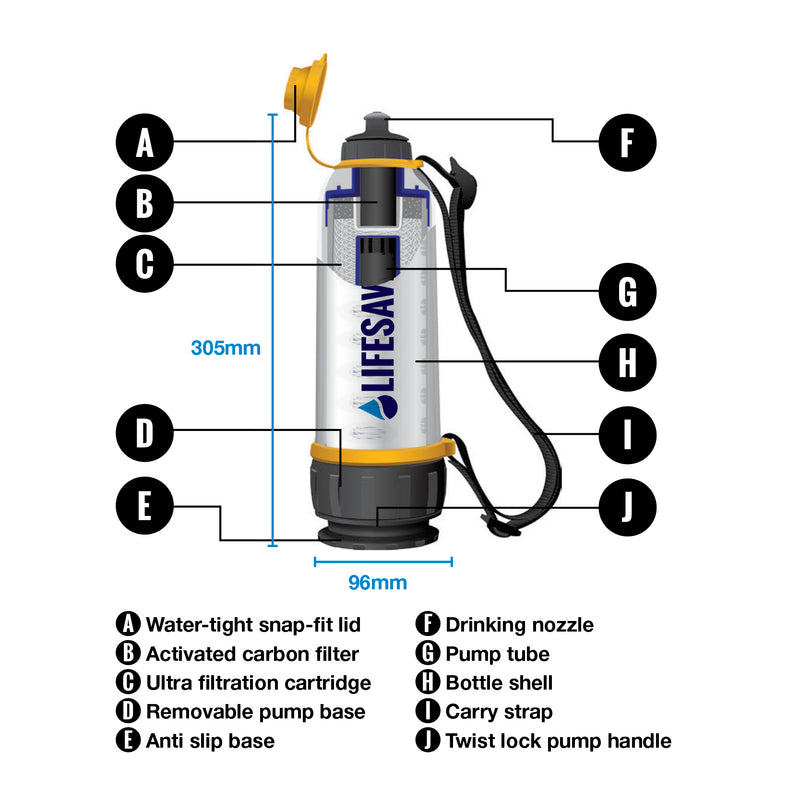 A
B
C
D
E
F
G
H
I
J

305mm

LIFESAV

96mm

A Water-tight snap-fit lid
B Activated carbon filter
C Ultra filtration cartridge
D Removable pump base
E Anti slip base

F Drinking nozzle
G Pump tube
H Bottle shell
I Carry strap
J Twist lock pump handle