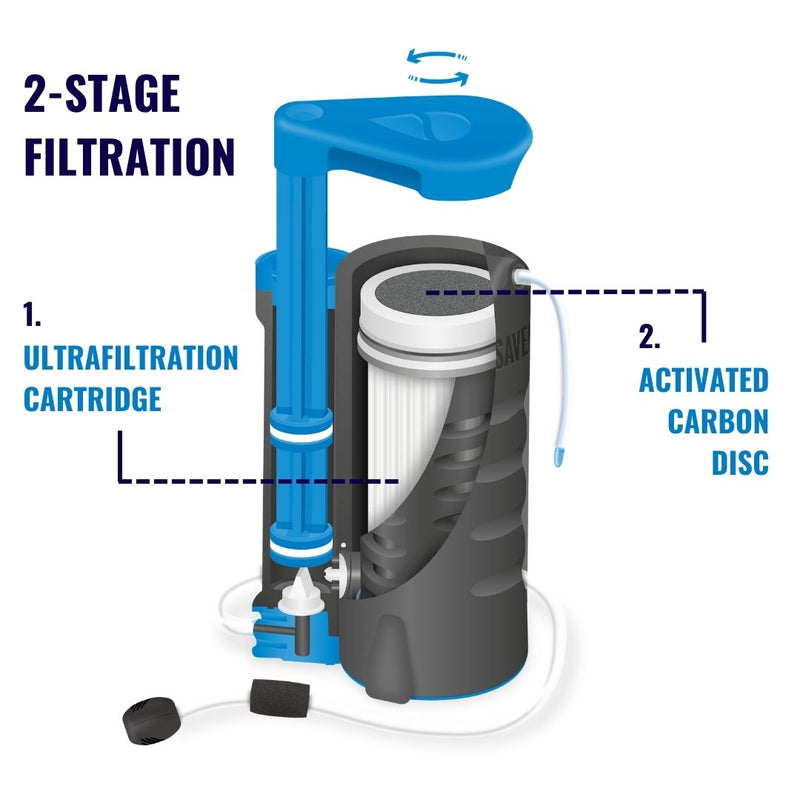 2-STAGE FILTRATION

1.
ULTRAFILTRATION CARTRIDGE

2.
ACTIVATED CARBON DISC

SAVE